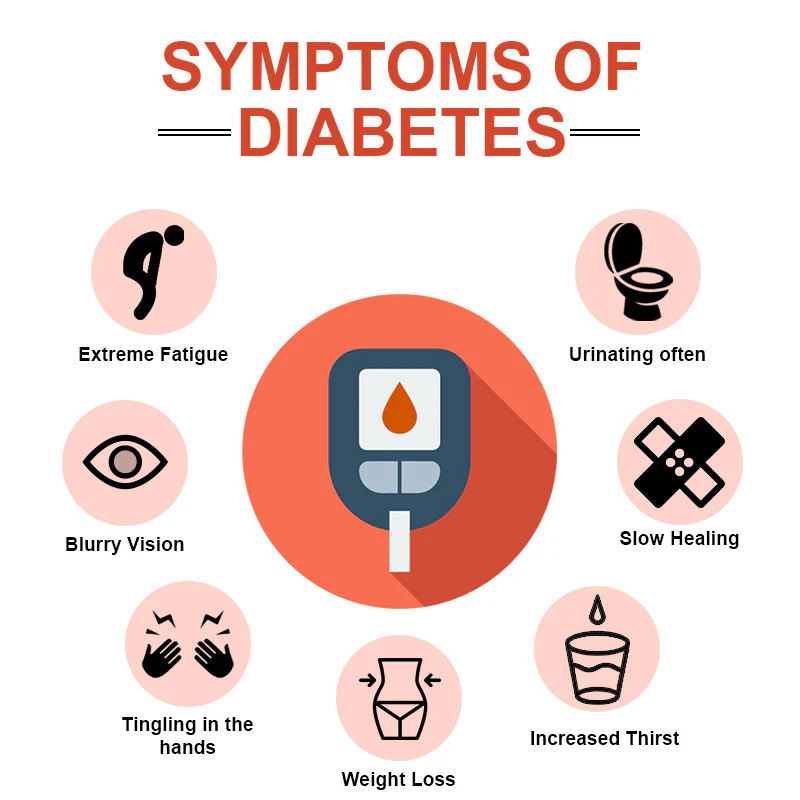 SYMPTOMS OF DIABETES

Extreme Fatigue

Urinating often

Blurry Vision

Slow Healing

Tingling in the hands

Weight Loss

Increased Thirst